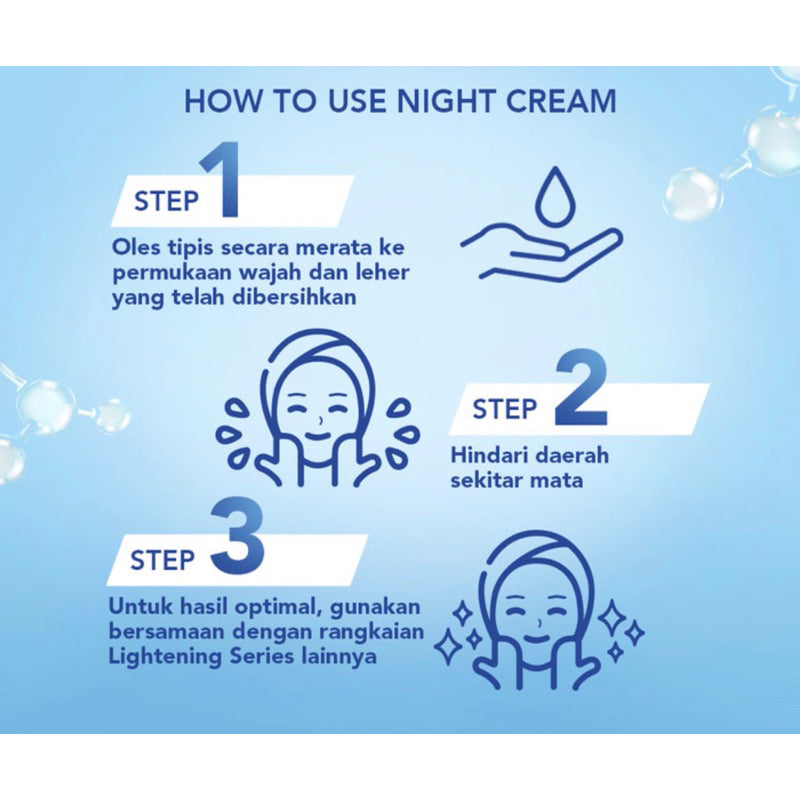 HOW TO USE NIGHT CREAM

STEP 1

Oles tipis secara merata ke permukaan wajah dan leher yang telah dibersihkan

STEP 2

Hindari daerah sekitar mata

STEP 3

Untuk hasil optimal, gunakan bersamaan dengan rangkaian Lightening Series lainnya